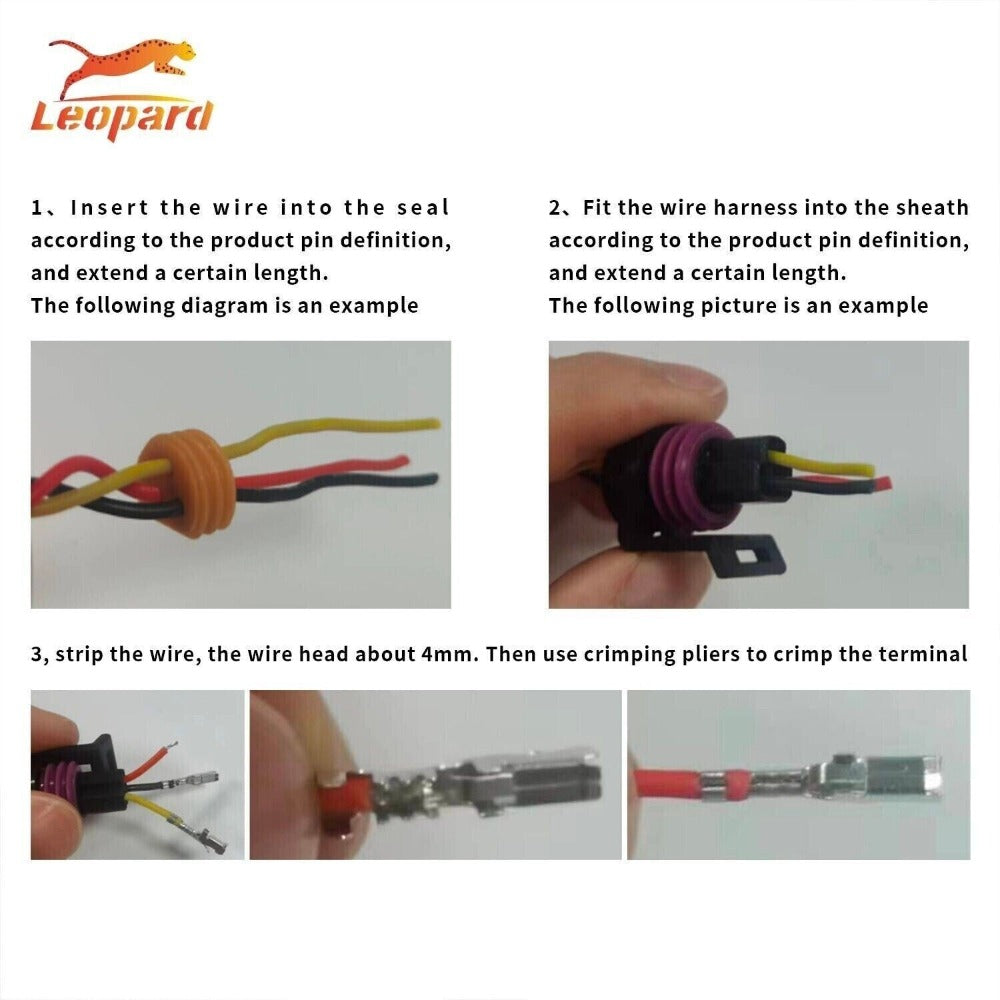 Leopard

1、Insert the wire into the seal according to the product pin definition, and extend a certain length.
The following diagram is an example

2、Fit the wire harness into the sheath according to the product pin definition, and extend a certain length.
The following picture is an example

3, strip the wire, the wire head about 4mm. Then use crimping pliers to crimp the terminal